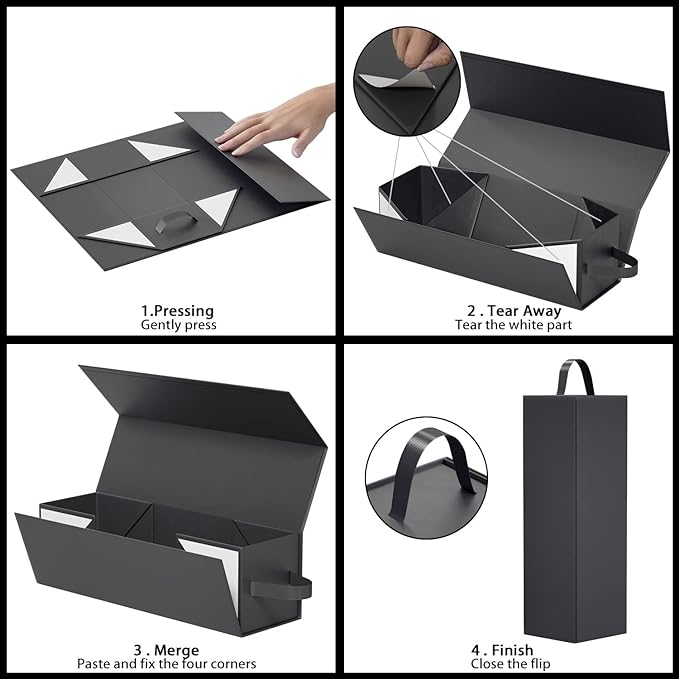 1.Pressing
Gently press

2 . Tear Away
Tear the white part

3 . Merge
Paste and fix the four corners

4 . Finish
Close the flip